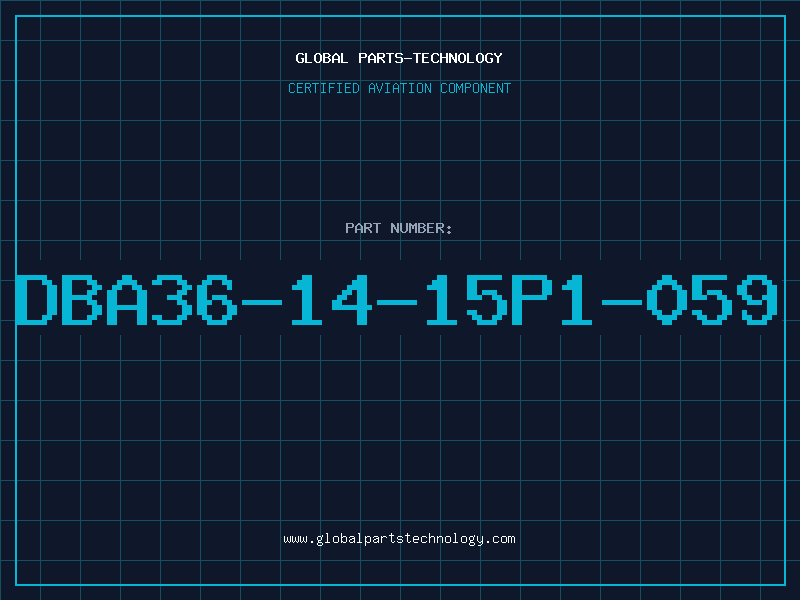 GLOBAL PARTS-TECHNOLOGY

CERTIFIED AVIATION COMPONENT

PART NUMBER:

DBA36-14-15P1-059

www.globalpartstechnology.com