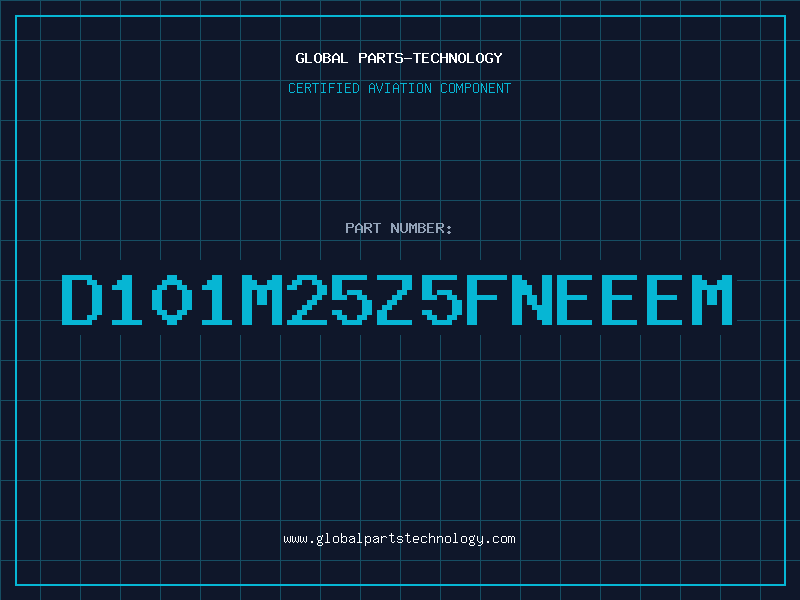 GLOBAL PARTS-TECHNOLOGY

CERTIFIED AVIATION COMPONENT

PART NUMBER:

D101M25Z5FNEEEM

www.globalpartstechnology.com