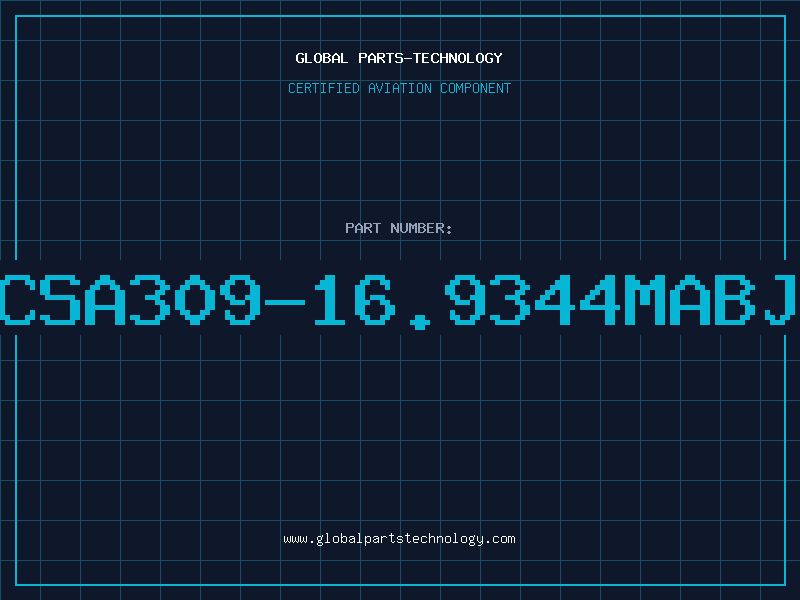 GLOBAL PARTS-TECHNOLOGY

CERTIFIED AVIATION COMPONENT

PART NUMBER:

CSA309-16.9344MABJ

www.globalpartstechnology.com