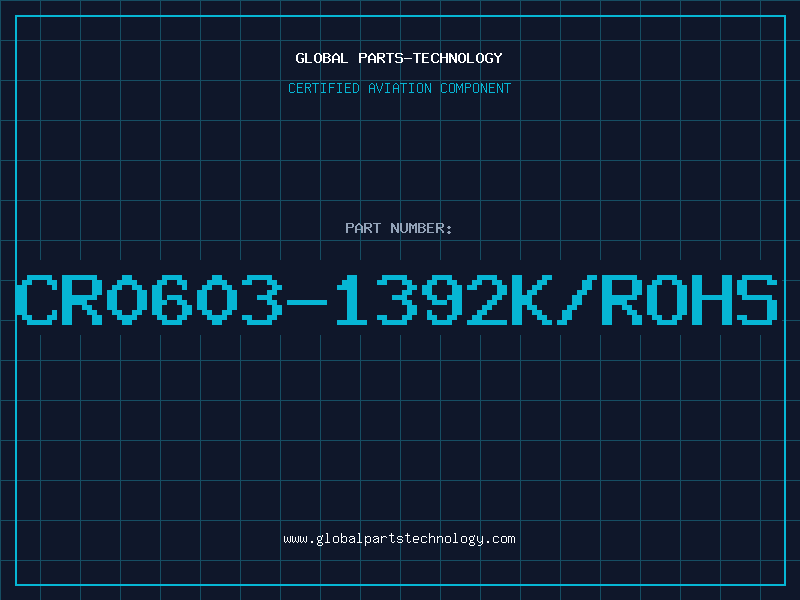 GLOBAL PARTS-TECHNOLOGY

CERTIFIED AVIATION COMPONENT

PART NUMBER:

CR0603-1392K/ROHS

www.globalpartstechnology.com