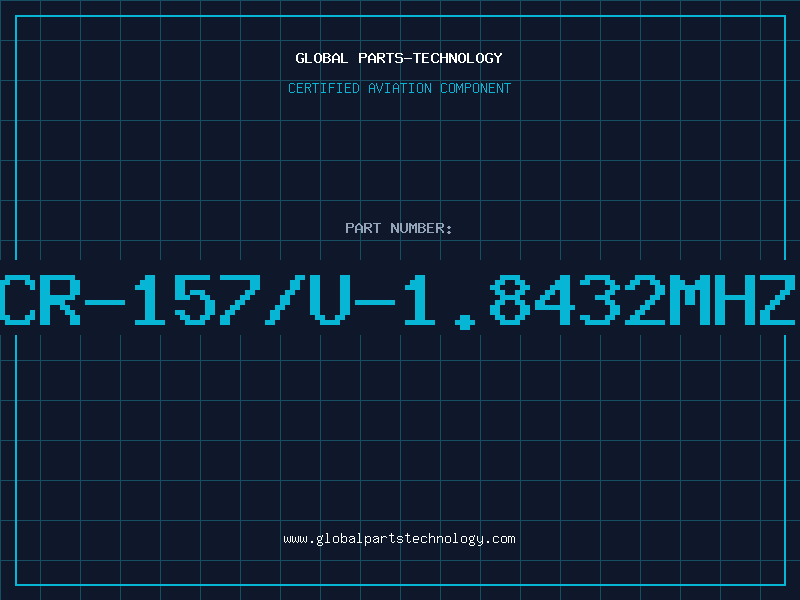 GLOBAL PARTS-TECHNOLOGY

CERTIFIED AVIATION COMPONENT

PART NUMBER:

CR-157/U-1.8432MHZ

www.globalpartstechnology.com