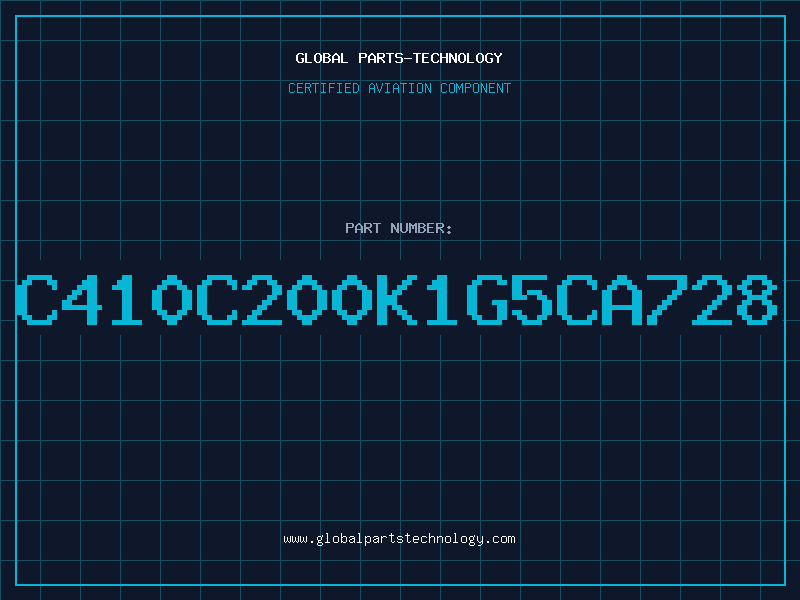 GLOBAL PARTS-TECHNOLOGY
CERTIFIED AVIATION COMPONENT

PART NUMBER:
C410C200K1G5CA728

www.globalpartstechnology.com