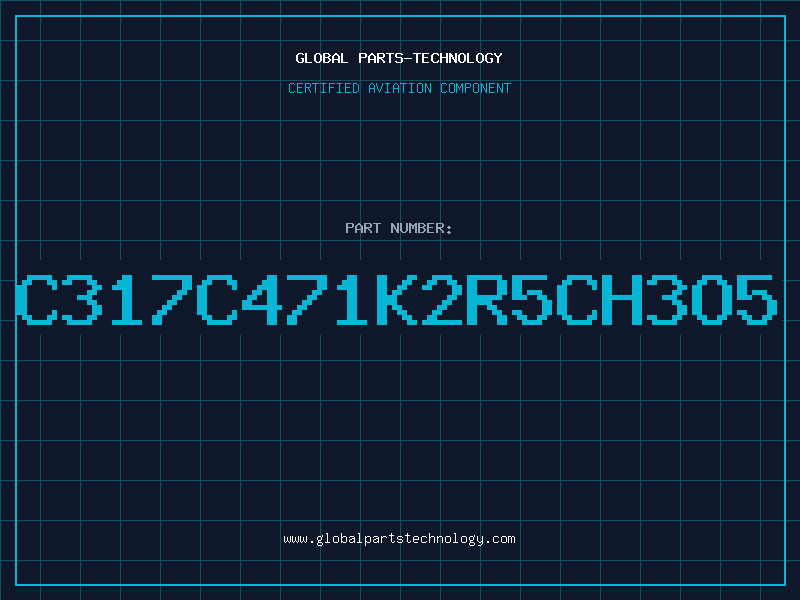 GLOBAL PARTS-TECHNOLOGY

CERTIFIED AVIATION COMPONENT

PART NUMBER:

C317C471K2R5CH305

www.globalpartstechnology.com