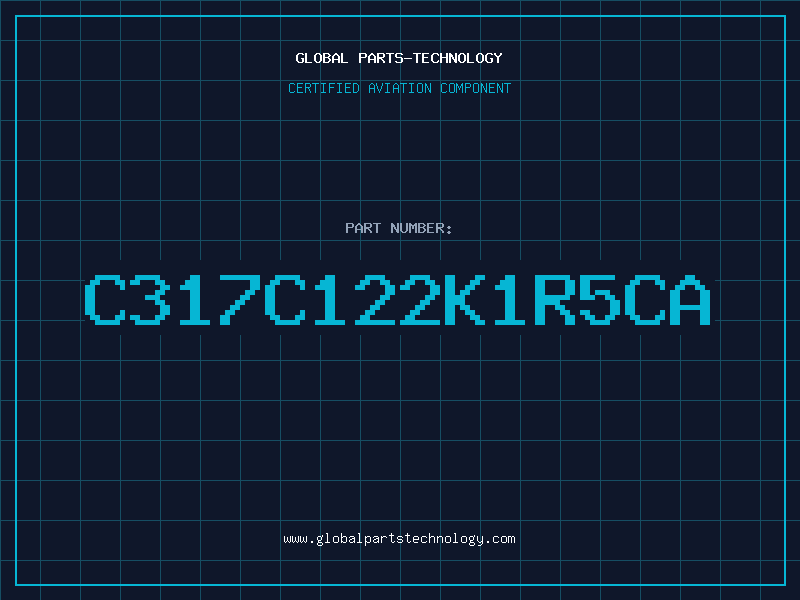 GLOBAL PARTS-TECHNOLOGY

CERTIFIED AVIATION COMPONENT

PART NUMBER:

C317C122K1R5CA

www.globalpartstechnology.com