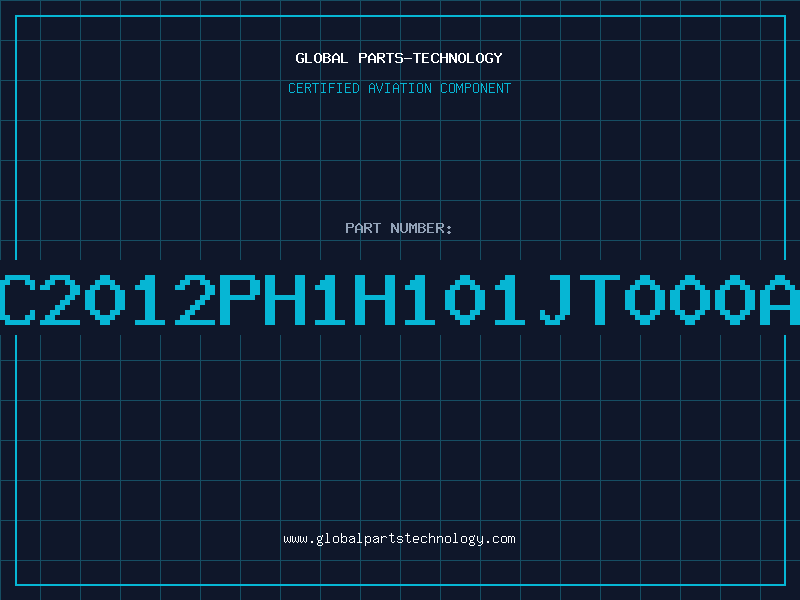 GLOBAL PARTS-TECHNOLOGY

CERTIFIED AVIATION COMPONENT

PART NUMBER:

C2012PH1H101JT000A

www.globalpartstechnology.com