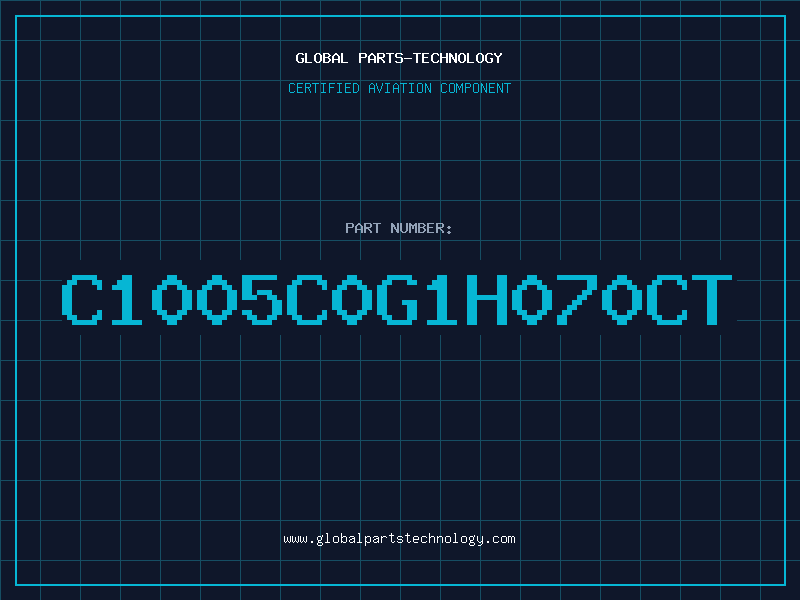 GLOBAL PARTS-TECHNOLOGY

CERTIFIED AVIATION COMPONENT

PART NUMBER:

C1005C0G1H070CT

www.globalpartstechnology.com