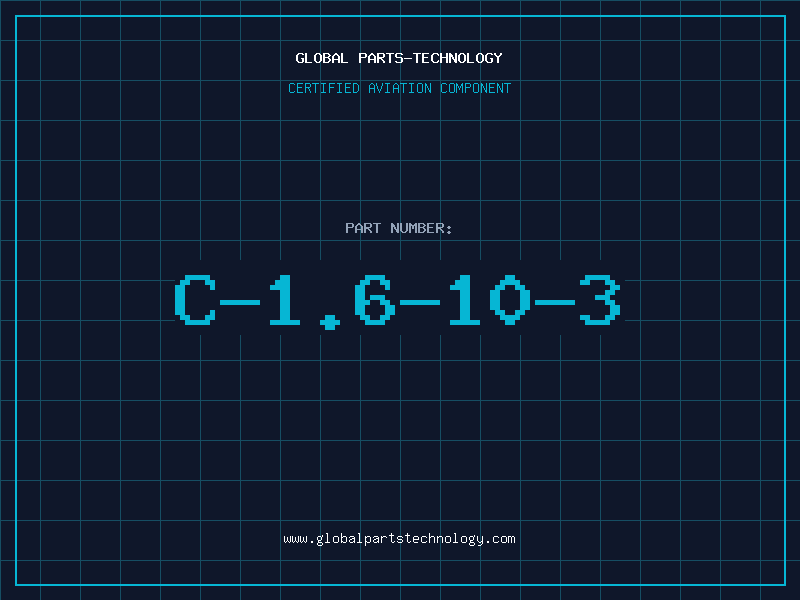 GLOBAL PARTS-TECHNOLOGY

CERTIFIED AVIATION COMPONENT

PART NUMBER:

C-1.6-10-3

www.globalpartstechnology.com