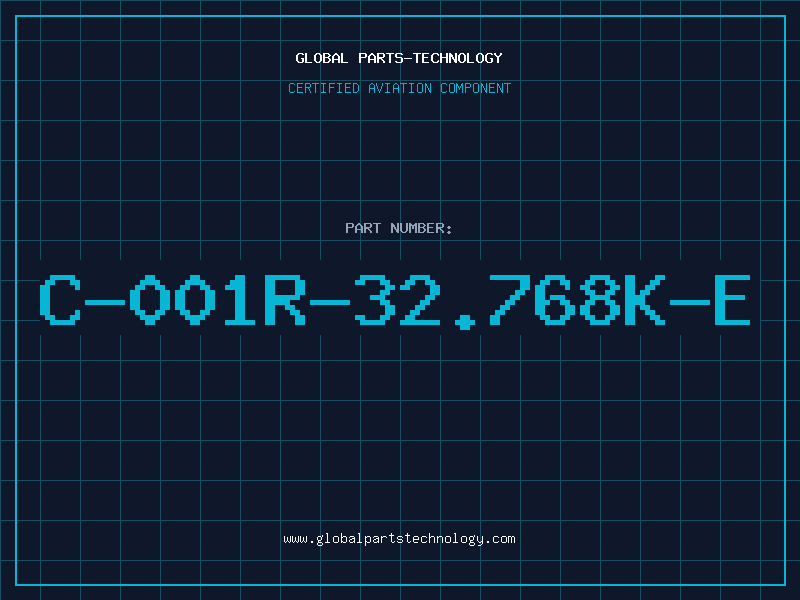 GLOBAL PARTS-TECHNOLOGY

CERTIFIED AVIATION COMPONENT

PART NUMBER:

C-001R-32.768K-E

www.globalpartstechnology.com