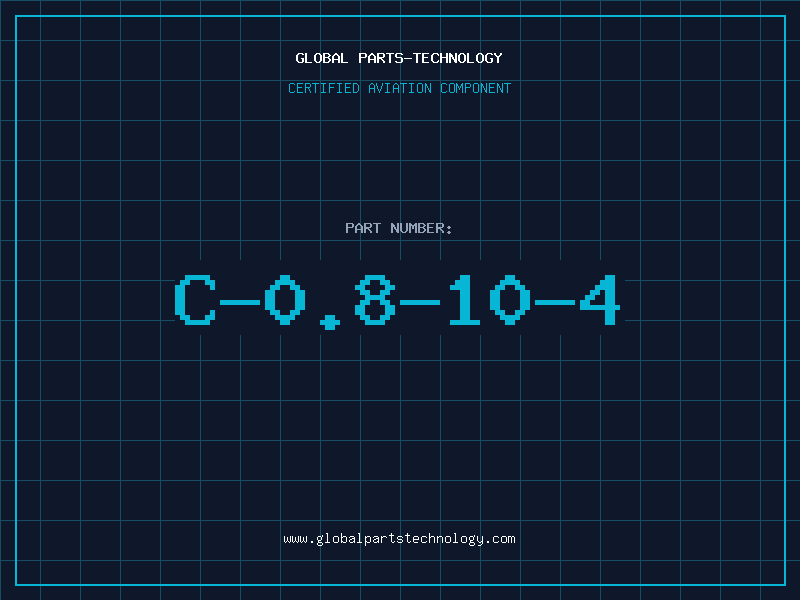 GLOBAL PARTS-TECHNOLOGY

CERTIFIED AVIATION COMPONENT

PART NUMBER:

C-0.8-10-4

www.globalpartstechnology.com