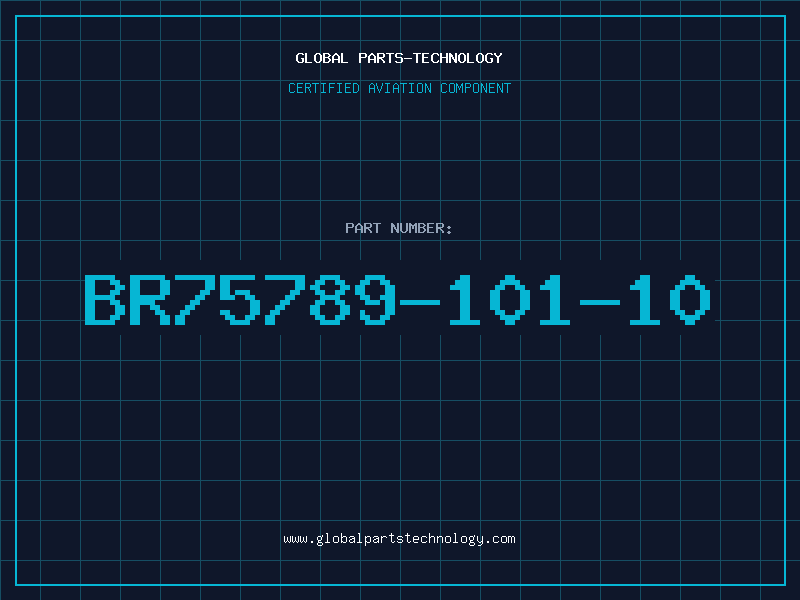 GLOBAL PARTS-TECHNOLOGY

CERTIFIED AVIATION COMPONENT

PART NUMBER:

BR75789-101-10

www.globalpartstechnology.com