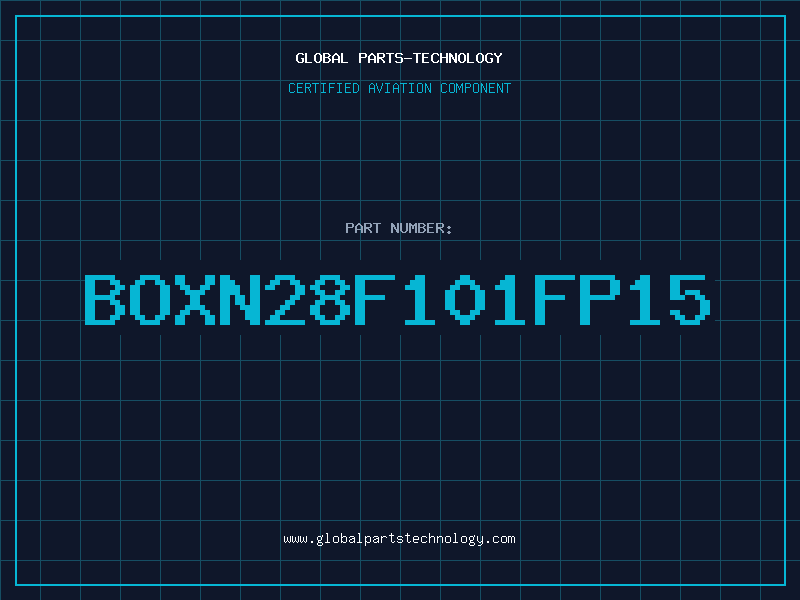 GLOBAL PARTS-TECHNOLOGY

CERTIFIED AVIATION COMPONENT

PART NUMBER:

BOXN28F101FP15

www.globalpartstechnology.com