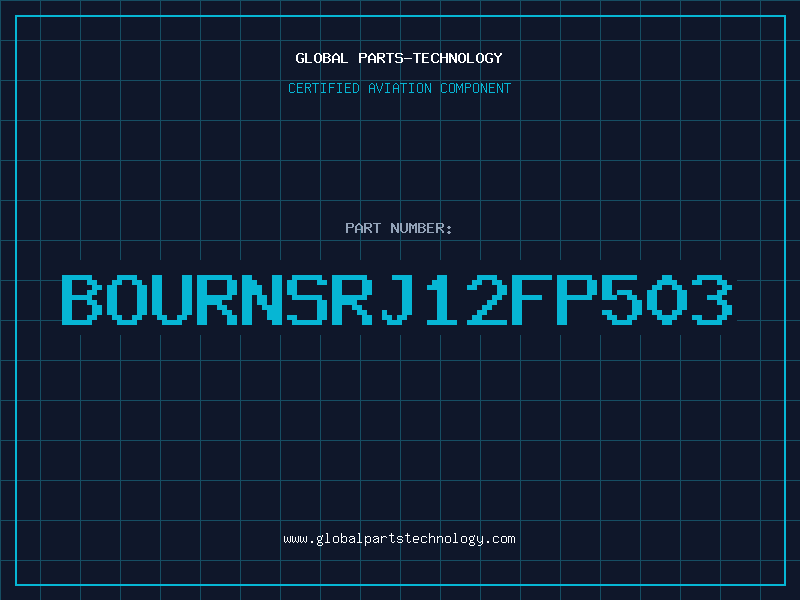 GLOBAL PARTS-TECHNOLOGY
CERTIFIED AVIATION COMPONENT

PART NUMBER:

BOURNSRJ12FP503

www.globalpartstechnology.com