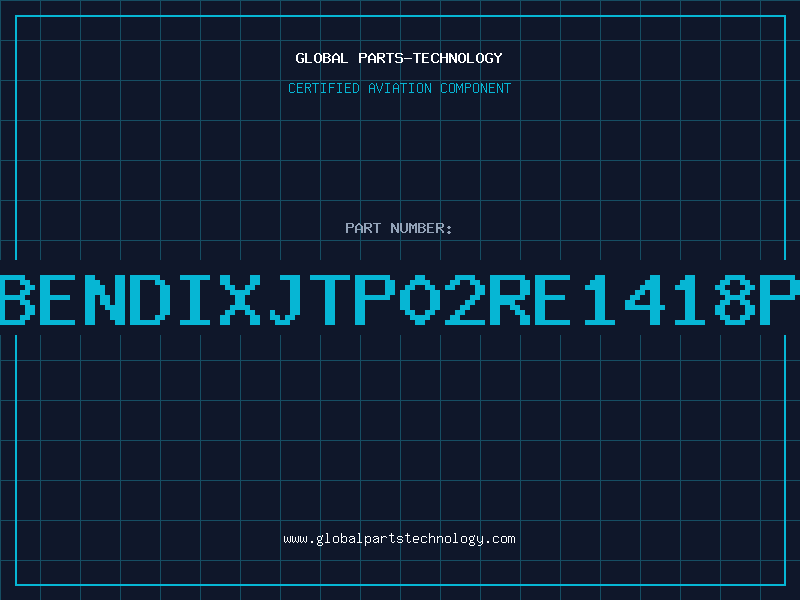 GLOBAL PARTS-TECHNOLOGY

CERTIFIED AVIATION COMPONENT

PART NUMBER:

BENDIXJTP02RE1418P

www.globalpartstechnology.com