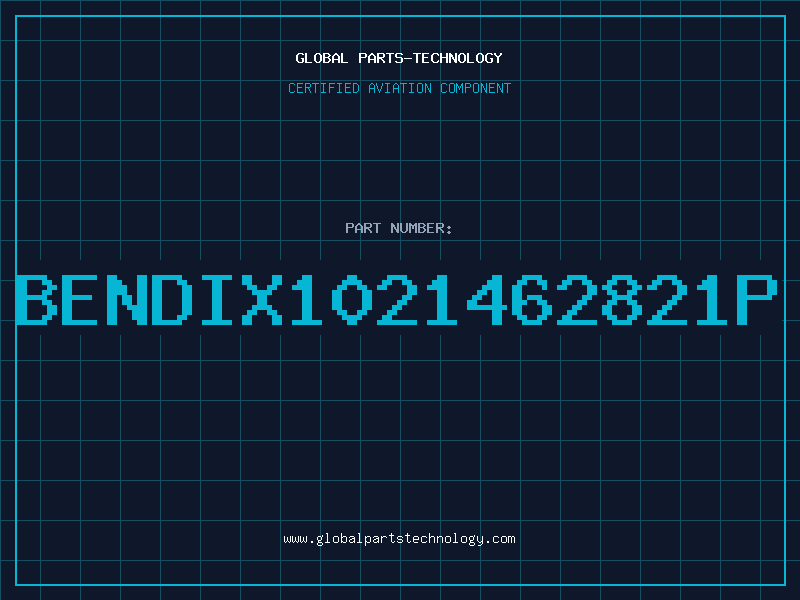 GLOBAL PARTS-TECHNOLOGY

CERTIFIED AVIATION COMPONENT

PART NUMBER:

BENDIX1021462821P

www.globalpartstechnology.com