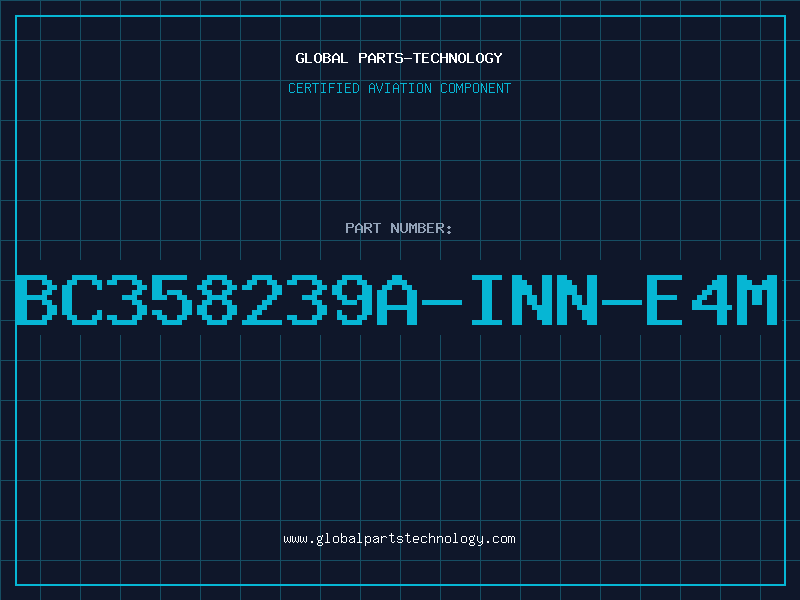 GLOBAL PARTS-TECHNOLOGY

CERTIFIED AVIATION COMPONENT

PART NUMBER:

BC358239A-INN-E4M

www.globalpartstechnology.com