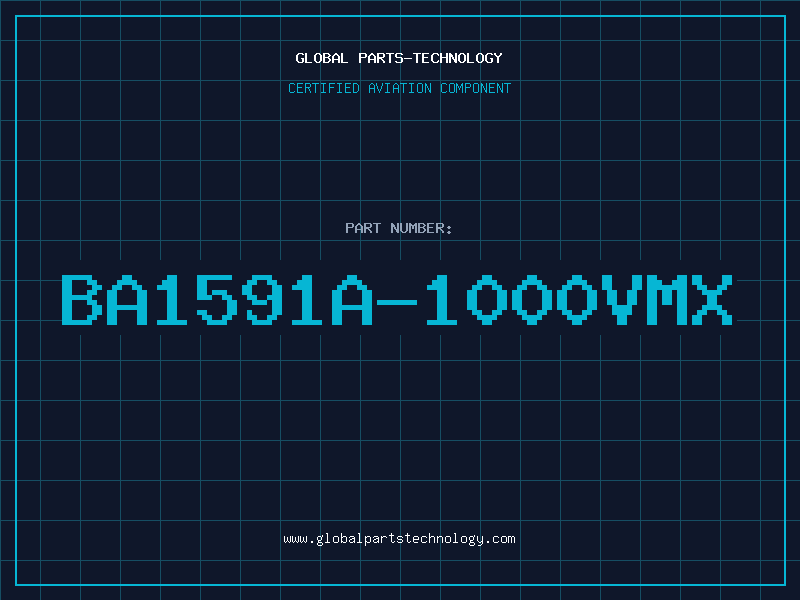 GLOBAL PARTS-TECHNOLOGY

CERTIFIED AVIATION COMPONENT

PART NUMBER:

BA1591A-1000VMX

www.globalpartstechnology.com