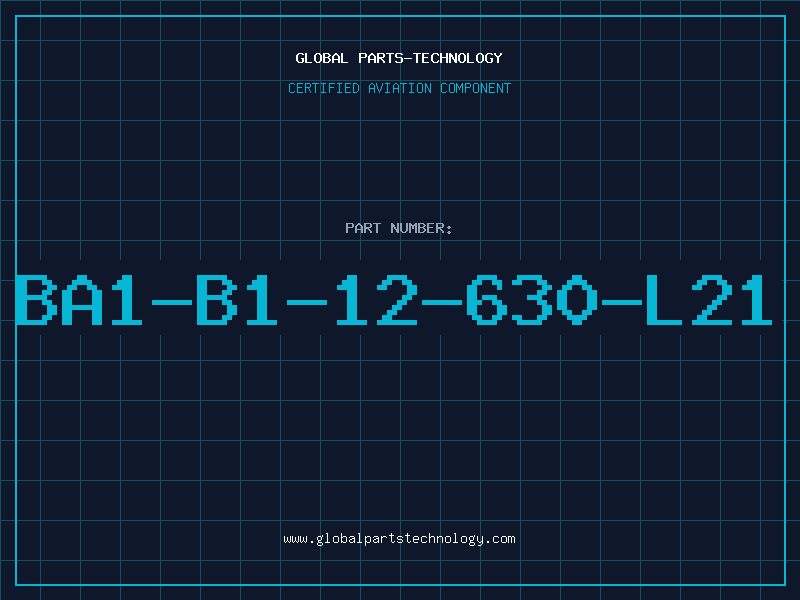 GLOBAL PARTS-TECHNOLOGY

CERTIFIED AVIATION COMPONENT

PART NUMBER:

BA1-B1-12-630-L21

www.globalpartstechnology.com