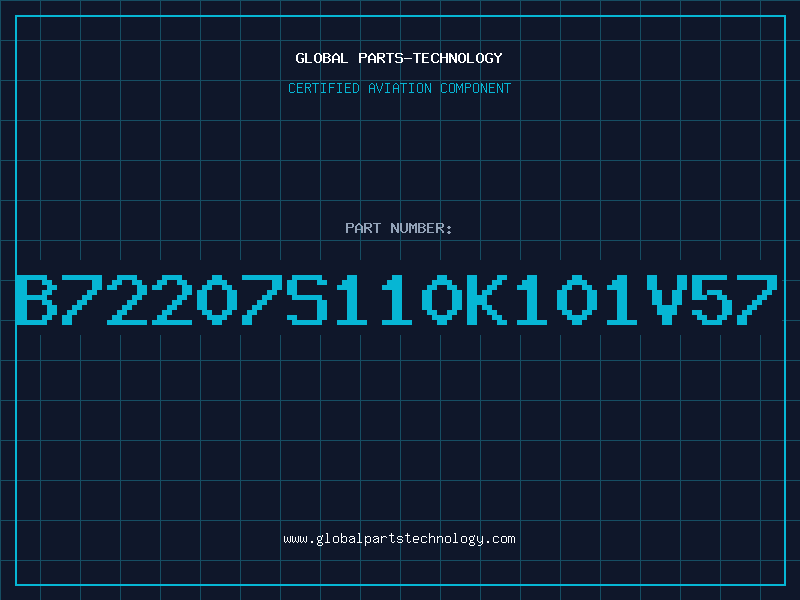 GLOBAL PARTS-TECHNOLOGY

CERTIFIED AVIATION COMPONENT

PART NUMBER:

B72207S110K101V57

www.globalpartstechnology.com