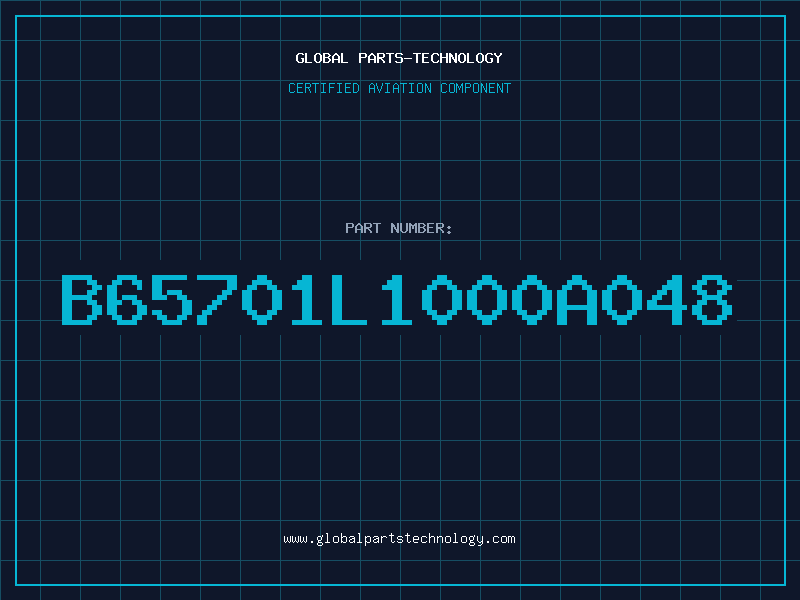 GLOBAL PARTS-TECHNOLOGY

CERTIFIED AVIATION COMPONENT

PART NUMBER:

B65701L1000A048

www.globalpartstechnology.com