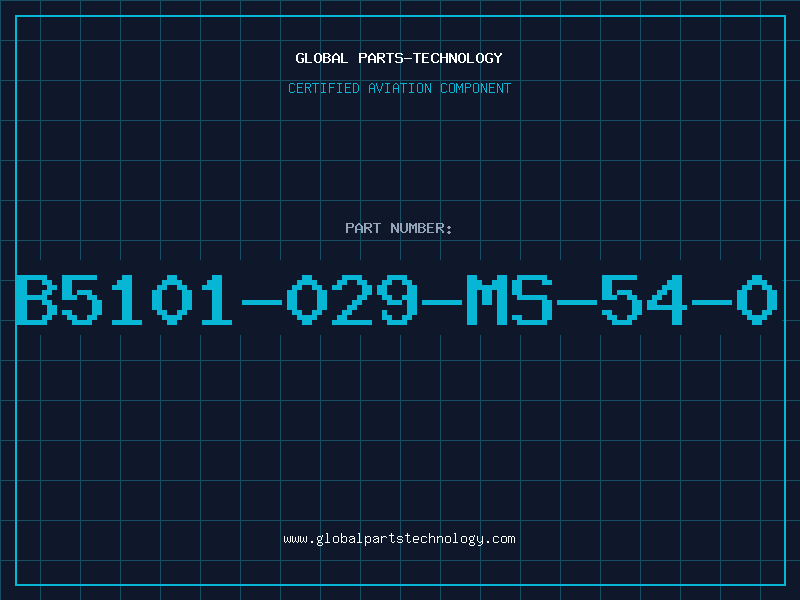 GLOBAL PARTS-TECHNOLOGY

CERTIFIED AVIATION COMPONENT

PART NUMBER:

B5101-029-MS-54-0

www.globalpartstechnology.com