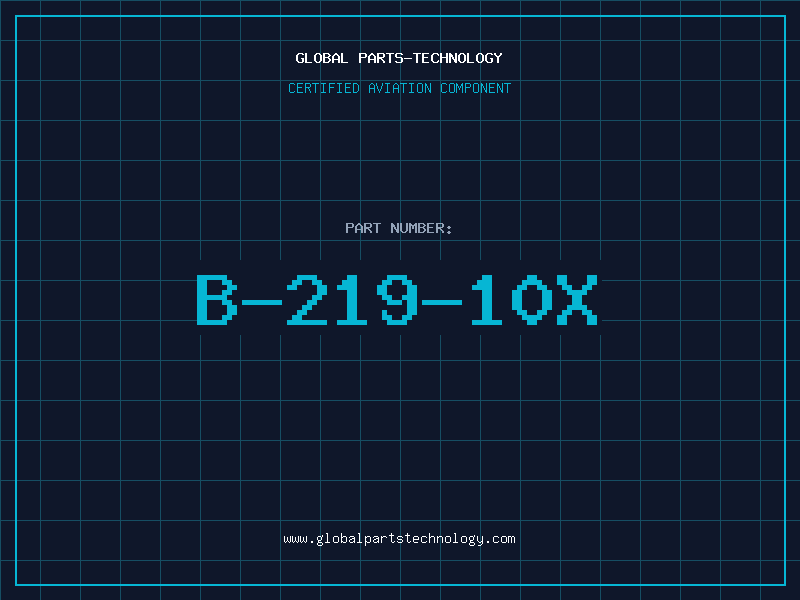 GLOBAL PARTS-TECHNOLOGY

CERTIFIED AVIATION COMPONENT

PART NUMBER:

B-219-10X

www.globalpartstechnology.com