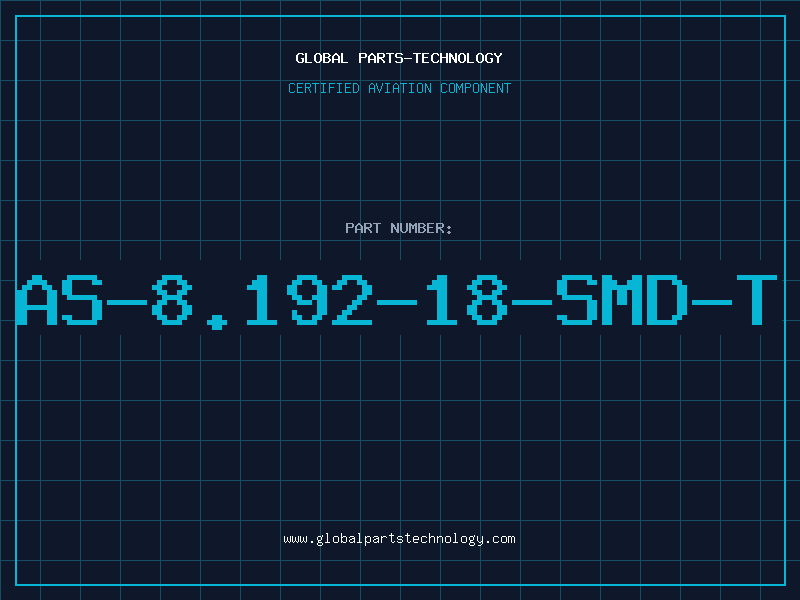 GLOBAL PARTS-TECHNOLOGY

CERTIFIED AVIATION COMPONENT

PART NUMBER:

AS-8.192-18-SMD-T

www.globalpartstechnology.com