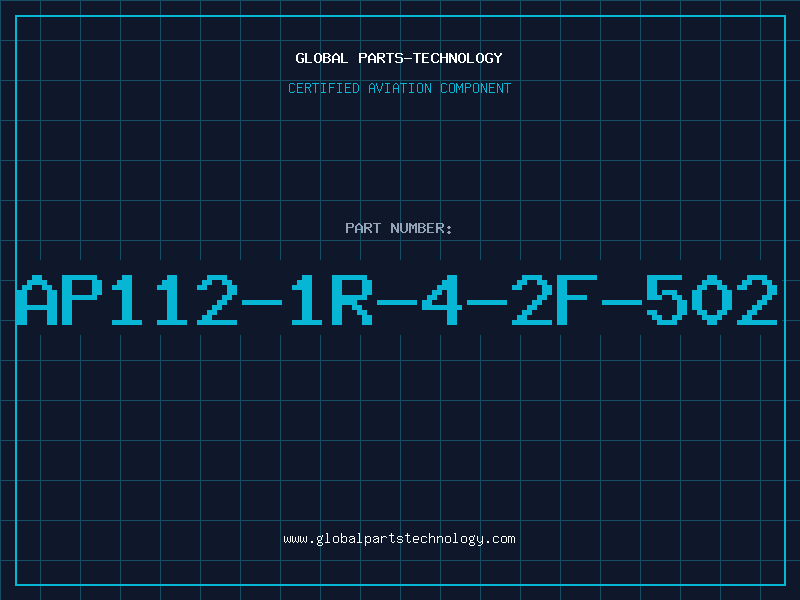 GLOBAL PARTS-TECHNOLOGY

CERTIFIED AVIATION COMPONENT

PART NUMBER:

AP112-1R-4-2F-502

www.globalpartstechnology.com