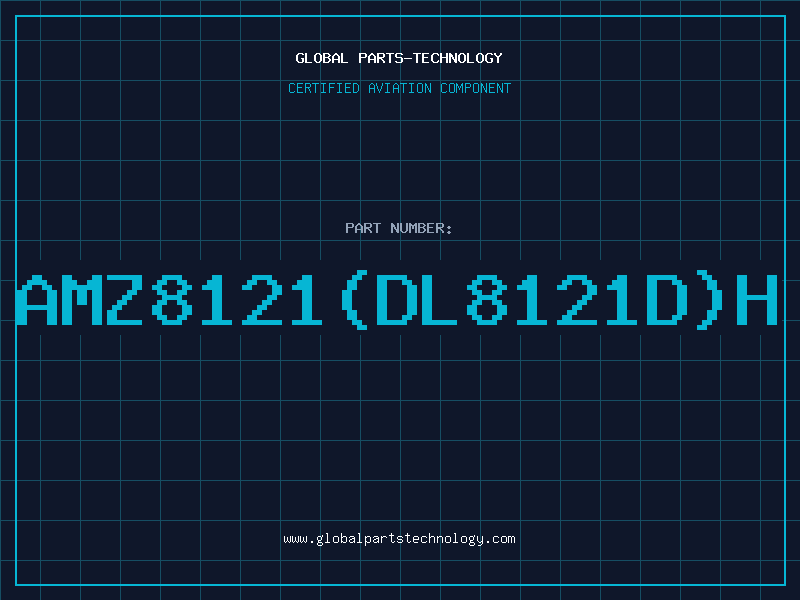 GLOBAL PARTS-TECHNOLOGY

CERTIFIED AVIATION COMPONENT

PART NUMBER:

AMZ8121(DL8121D)H

www.globalpartstechnology.com