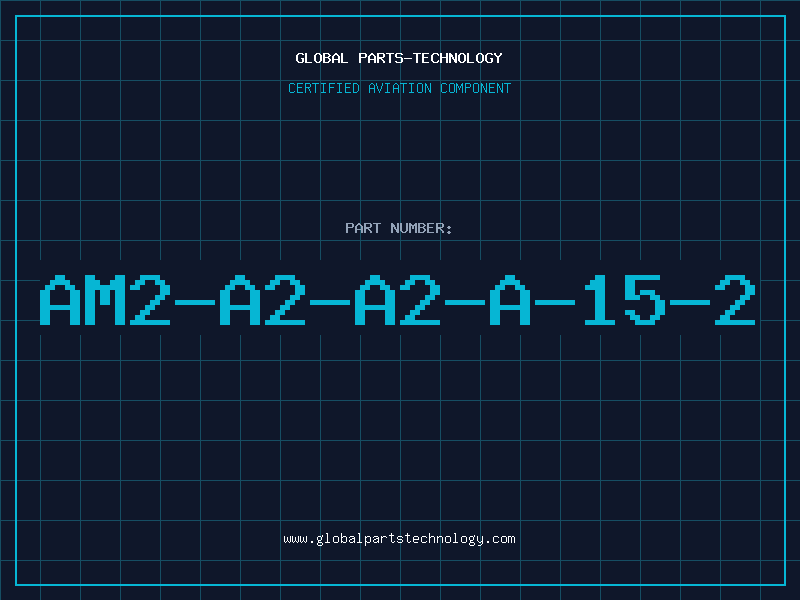 GLOBAL PARTS-TECHNOLOGY

CERTIFIED AVIATION COMPONENT

PART NUMBER:

AM2-A2-A2-A-15-2

www.globalpartstechnology.com