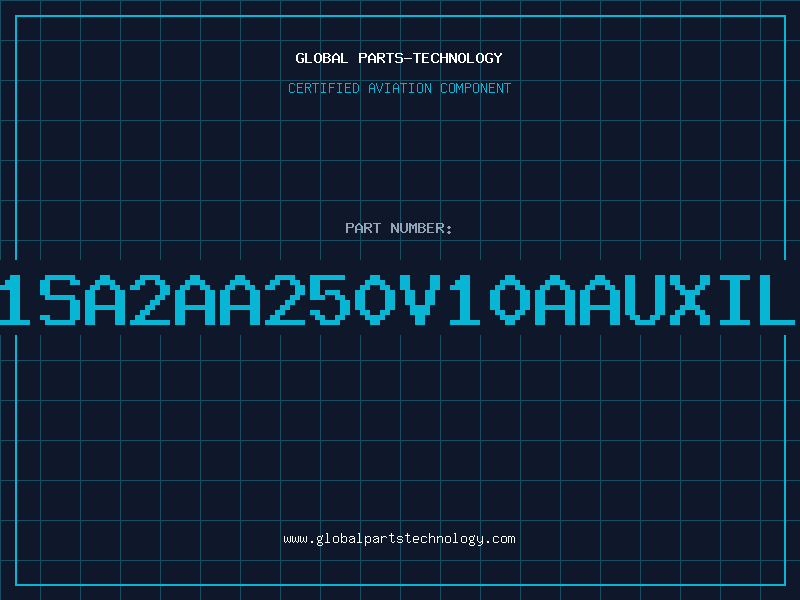 GLOBAL PARTS-TECHNOLOGY
CERTIFIED AVIATION COMPONENT

PART NUMBER:
1SA2AA250V10AAUXIL

www.globalpartstechnology.com