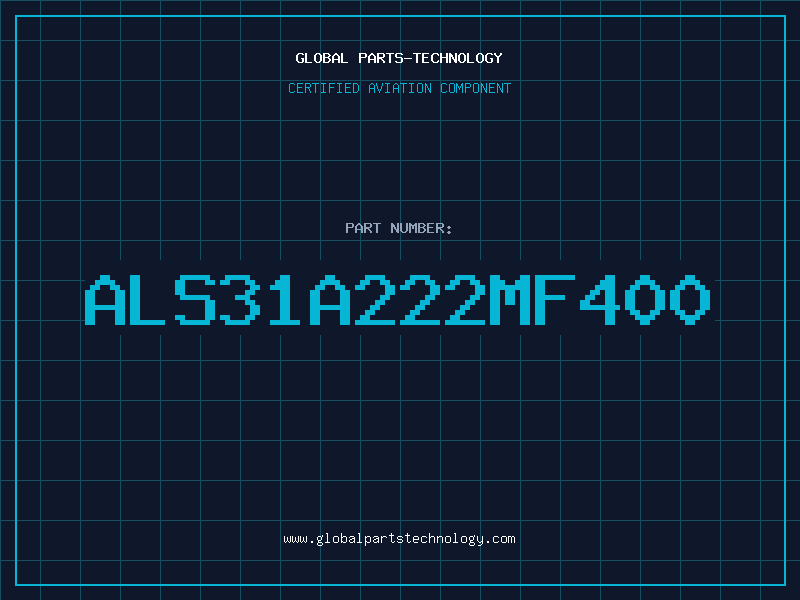 GLOBAL PARTS-TECHNOLOGY

CERTIFIED AVIATION COMPONENT

PART NUMBER:

ALS31A222MF400

www.globalpartstechnology.com