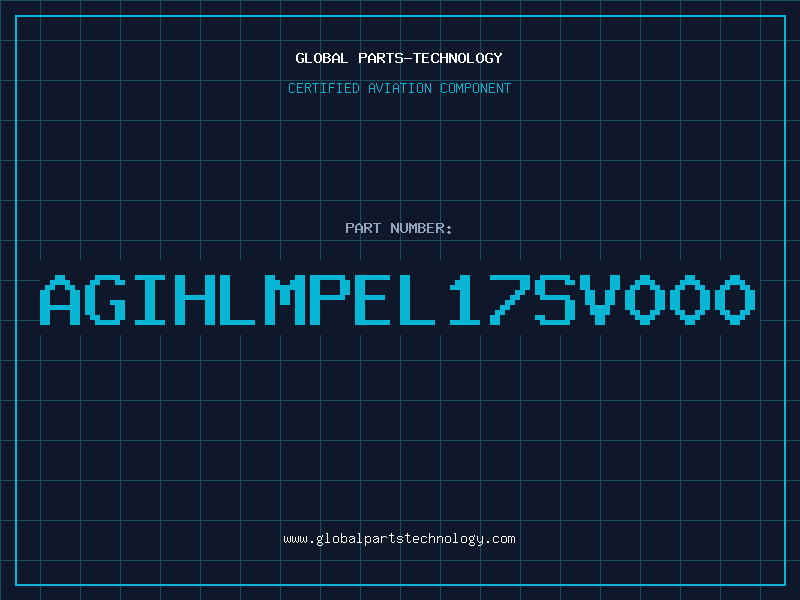 GLOBAL PARTS-TECHNOLOGY

CERTIFIED AVIATION COMPONENT

PART NUMBER:

AGIHLMPEL17SV000

www.globalpartstechnology.com