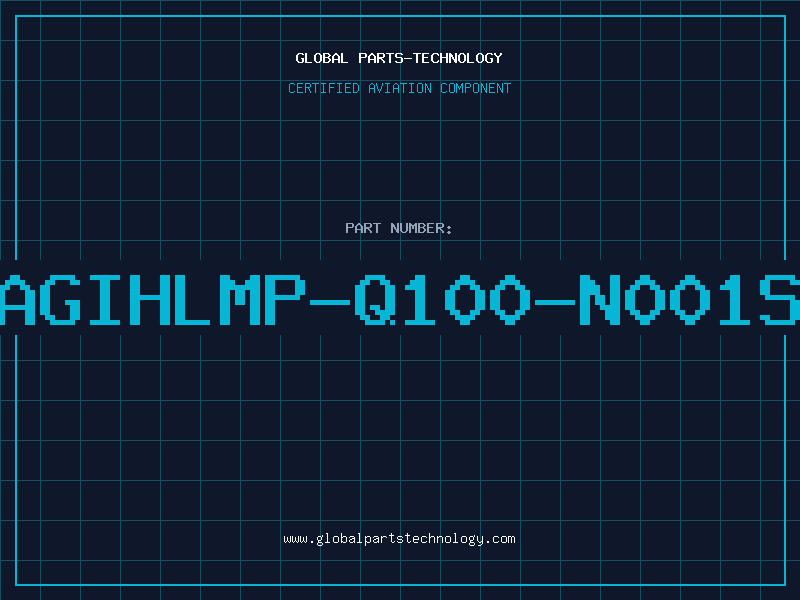 GLOBAL PARTS-TECHNOLOGY

CERTIFIED AVIATION COMPONENT

PART NUMBER:

AGIHLMP-Q100-N001S

www.globalpartstechnology.com