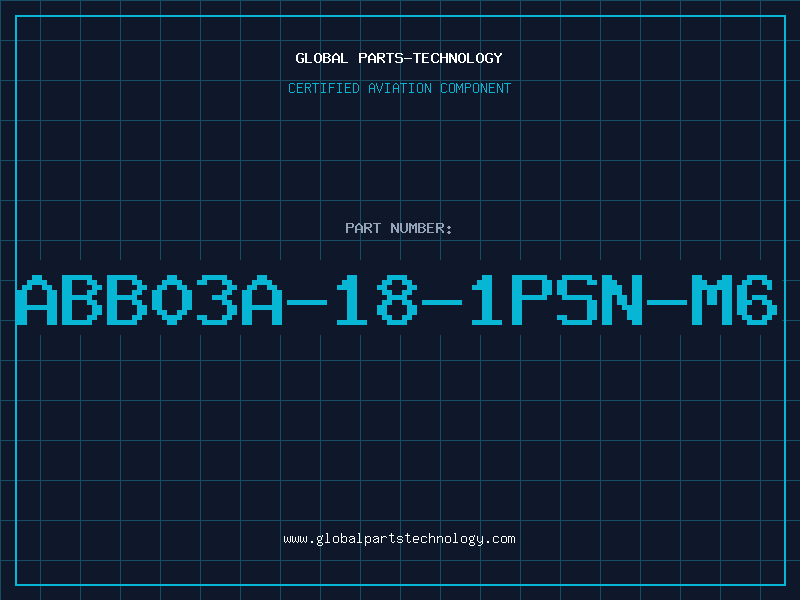 GLOBAL PARTS-TECHNOLOGY

CERTIFIED AVIATION COMPONENT

PART NUMBER:

ABB03A-18-1PSN-M6

www.globalpartstechnology.com