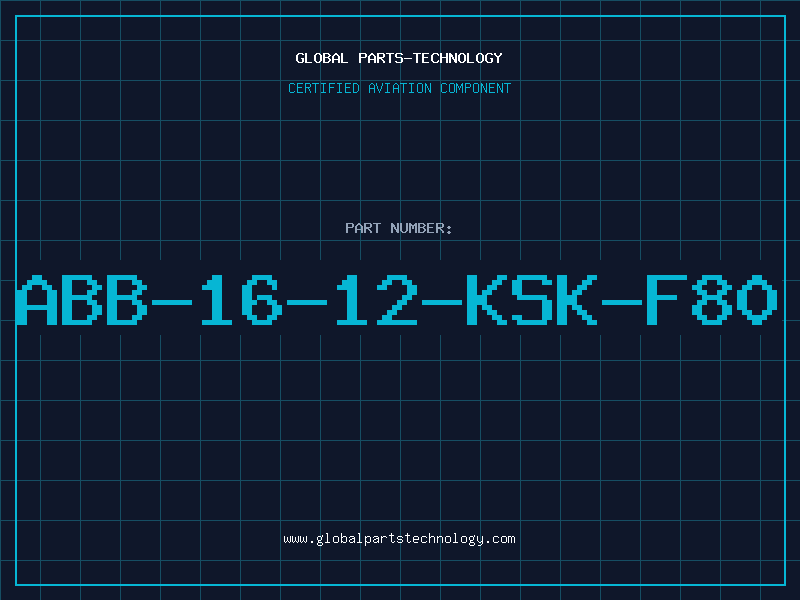 GLOBAL PARTS-TECHNOLOGY

CERTIFIED AVIATION COMPONENT

PART NUMBER:

ABB-16-12-KSK-F80

www.globalpartstechnology.com