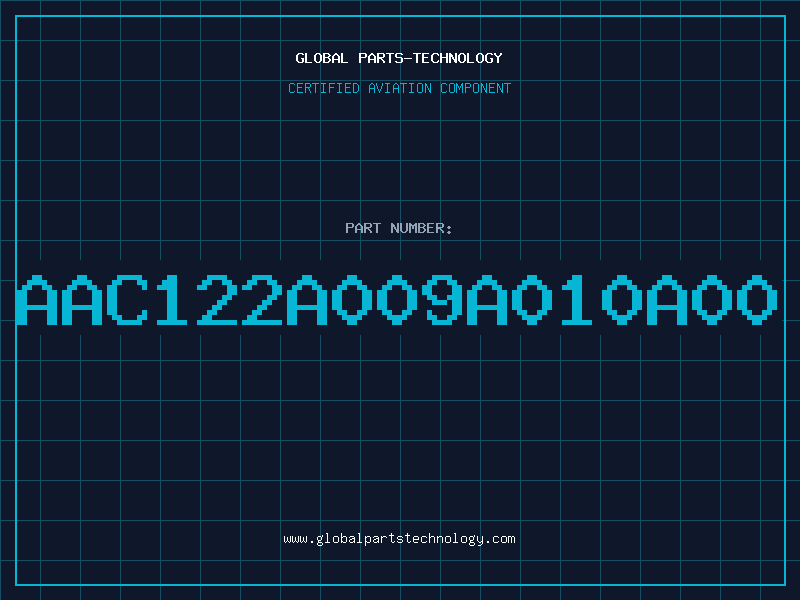 GLOBAL PARTS-TECHNOLOGY
CERTIFIED AVIATION COMPONENT

PART NUMBER:
AAC122A009A010A00

www.globalpartstechnology.com