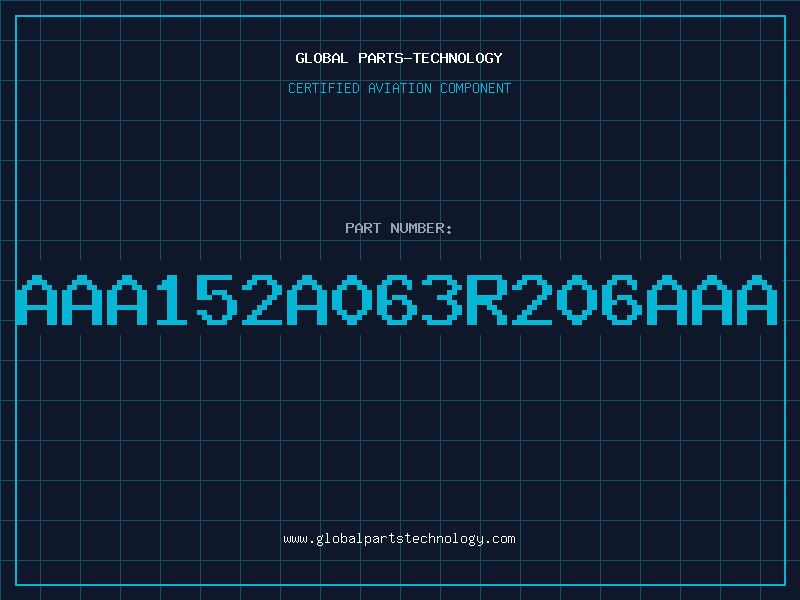 GLOBAL PARTS-TECHNOLOGY

CERTIFIED AVIATION COMPONENT

PART NUMBER:

AAA152A063R206AAA

www.globalpartstechnology.com