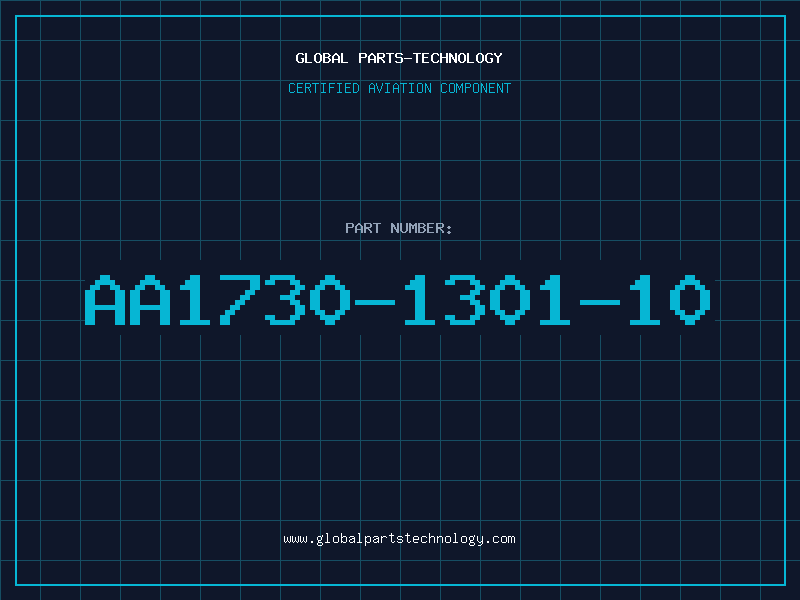 GLOBAL PARTS-TECHNOLOGY

CERTIFIED AVIATION COMPONENT

PART NUMBER:

AA1730-1301-10

www.globalpartstechnology.com