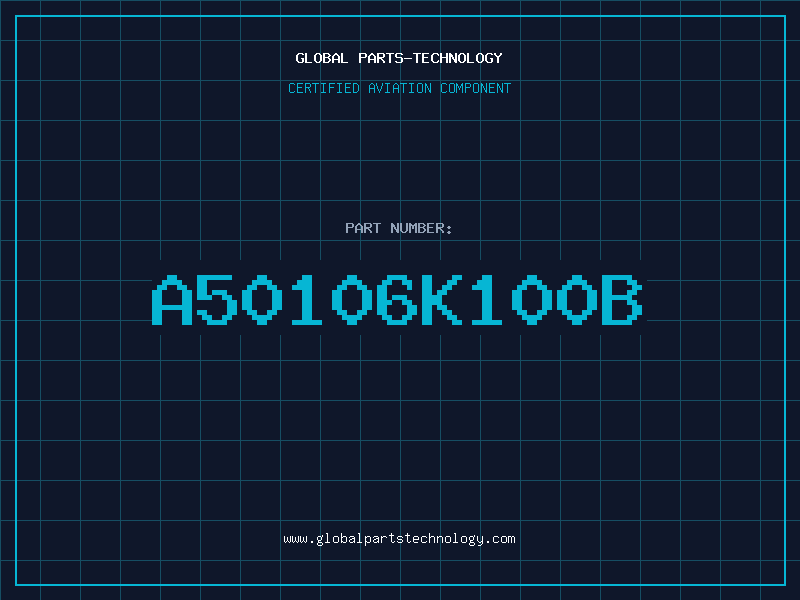 GLOBAL PARTS-TECHNOLOGY

CERTIFIED AVIATION COMPONENT

PART NUMBER:

A50106K100B

www.globalpartstechnology.com