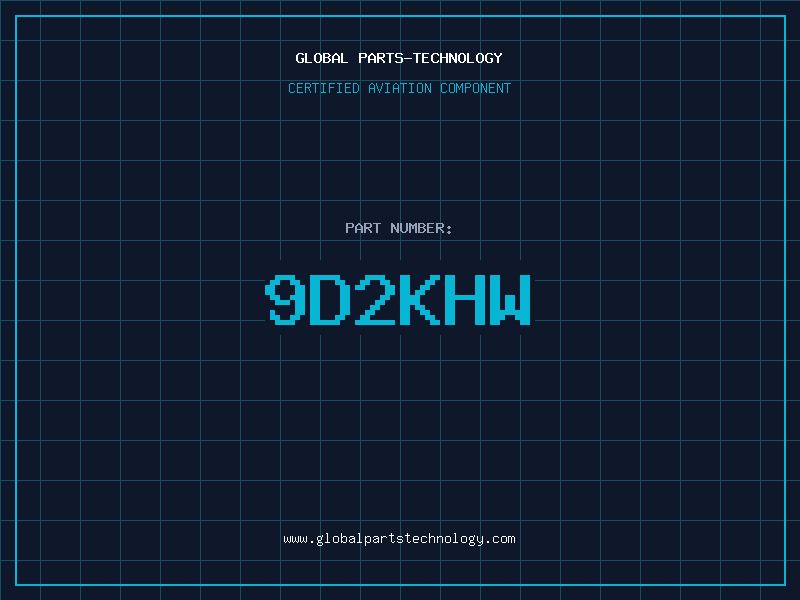 GLOBAL PARTS-TECHNOLOGY

CERTIFIED AVIATION COMPONENT

PART NUMBER:

9D2KHW

www.globalpartstechnology.com