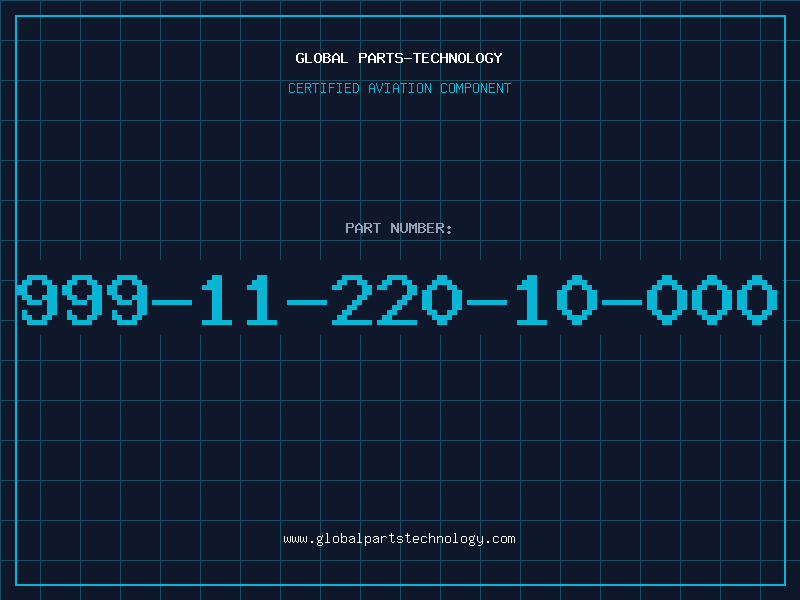 GLOBAL PARTS-TECHNOLOGY

CERTIFIED AVIATION COMPONENT

PART NUMBER:

999-11-220-10-000

www.globalpartstechnology.com