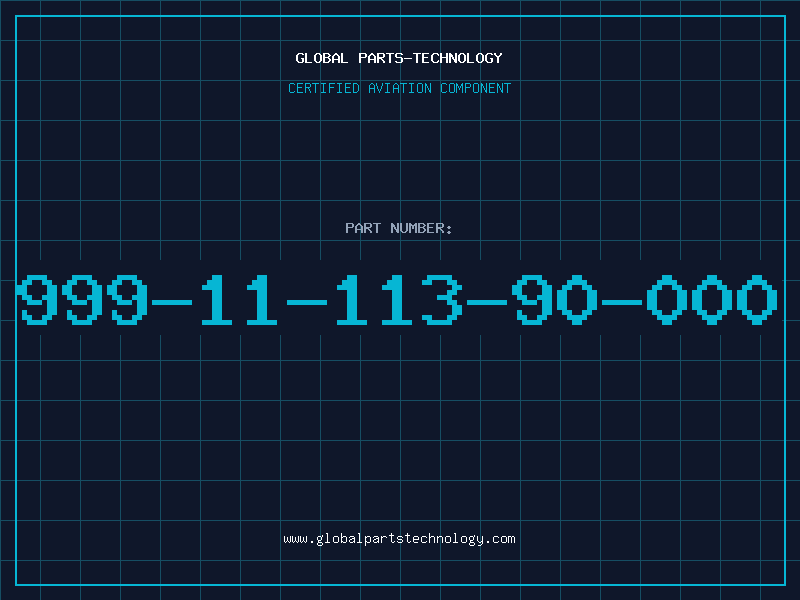 GLOBAL PARTS-TECHNOLOGY

CERTIFIED AVIATION COMPONENT

PART NUMBER:

999-11-113-90-000

www.globalpartstechnology.com