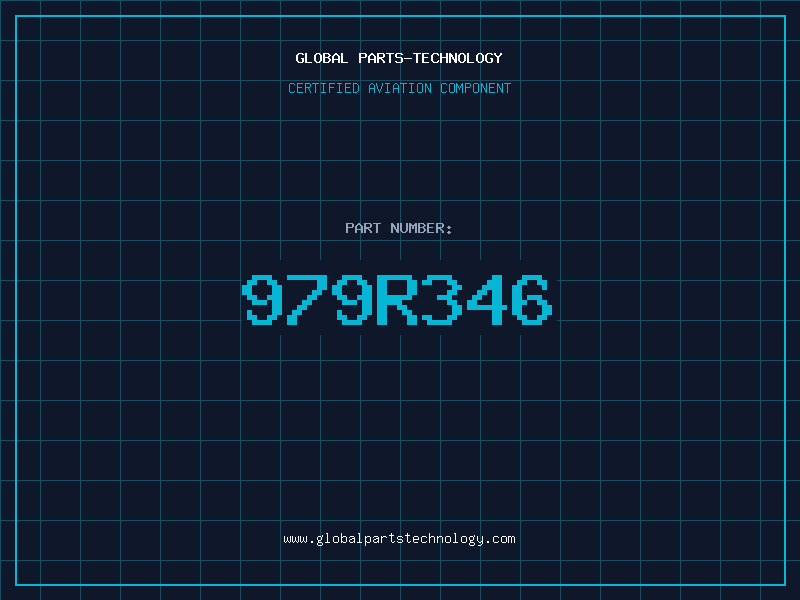 GLOBAL PARTS-TECHNOLOGY
CERTIFIED AVIATION COMPONENT

PART NUMBER:

979R346

www.globalpartstechnology.com