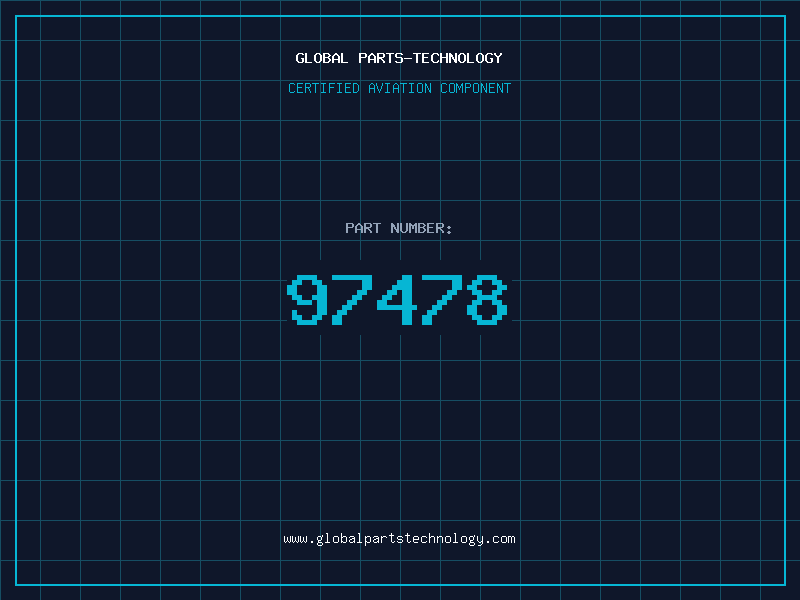 GLOBAL PARTS-TECHNOLOGY
CERTIFIED AVIATION COMPONENT

PART NUMBER:
97478

www.globalpartstechnology.com