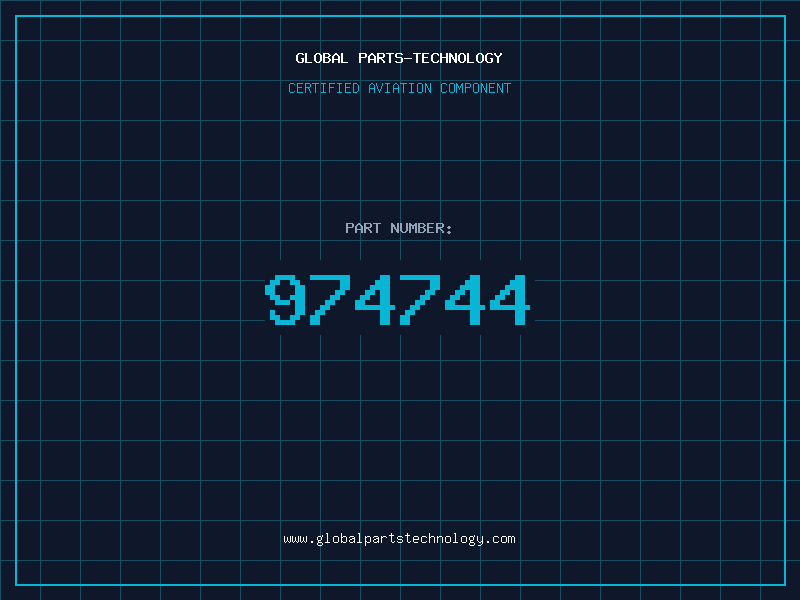 GLOBAL PARTS-TECHNOLOGY

CERTIFIED AVIATION COMPONENT

PART NUMBER:

974744

www.globalpartstechnology.com