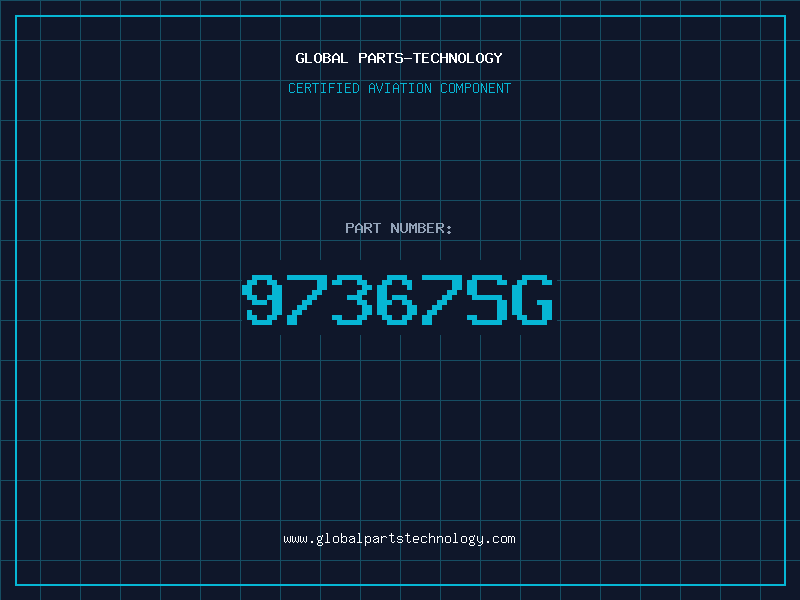 GLOBAL PARTS-TECHNOLOGY

CERTIFIED AVIATION COMPONENT

PART NUMBER:

97367SG

www.globalpartstechnology.com