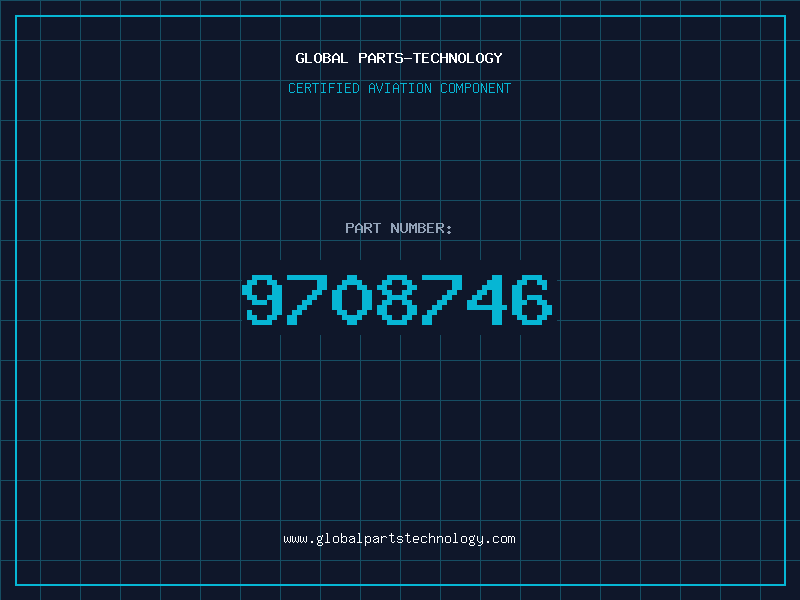 GLOBAL PARTS-TECHNOLOGY

CERTIFIED AVIATION COMPONENT

PART NUMBER:

9708746

www.globalpartstechnology.com