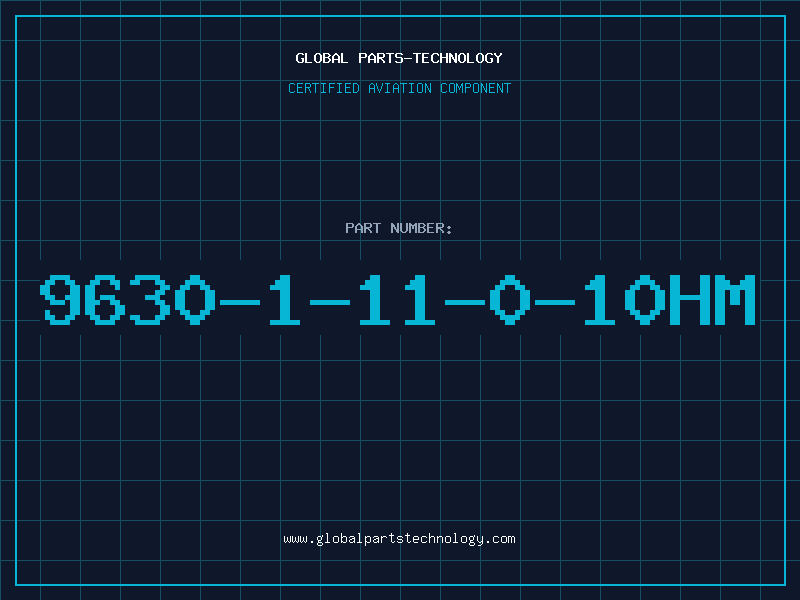 GLOBAL PARTS-TECHNOLOGY

CERTIFIED AVIATION COMPONENT

PART NUMBER:

9630-1-11-0-10HM

www.globalpartstechnology.com