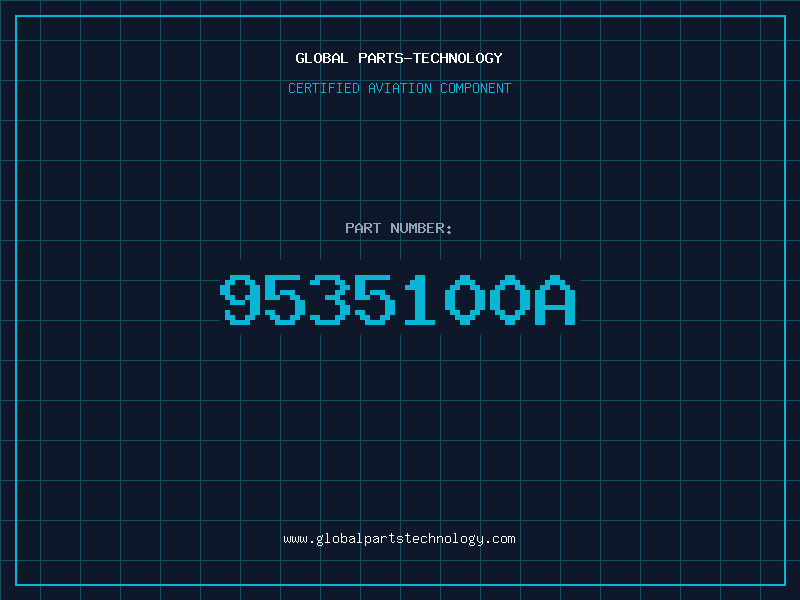 GLOBAL PARTS-TECHNOLOGY

CERTIFIED AVIATION COMPONENT

PART NUMBER:

9535100A

www.globalpartstechnology.com