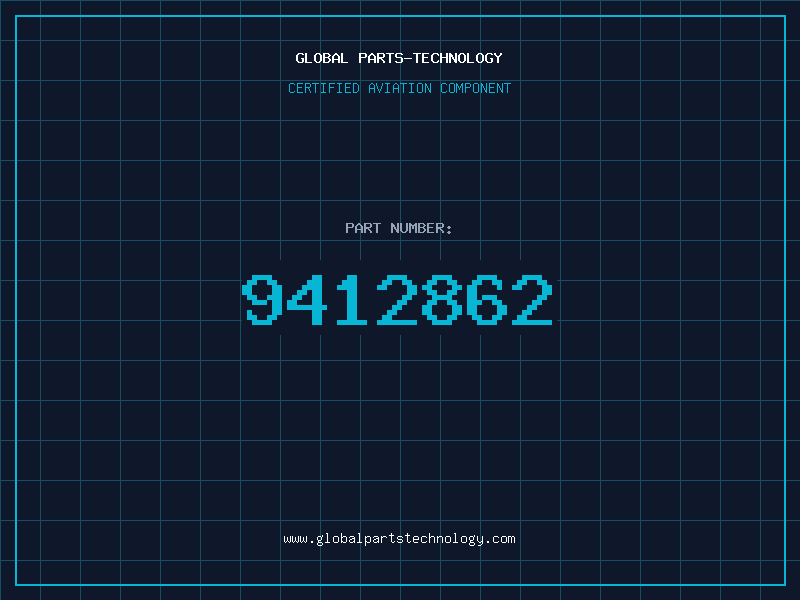 GLOBAL PARTS-TECHNOLOGY

CERTIFIED AVIATION COMPONENT

PART NUMBER:

9412862

www.globalpartstechnology.com